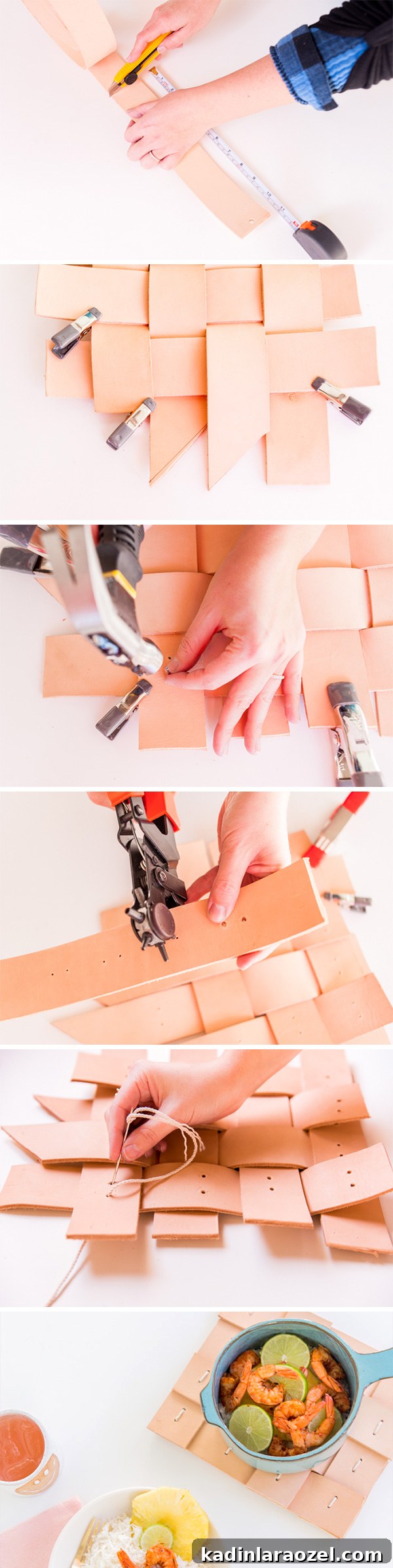 kadinlaraozel.com