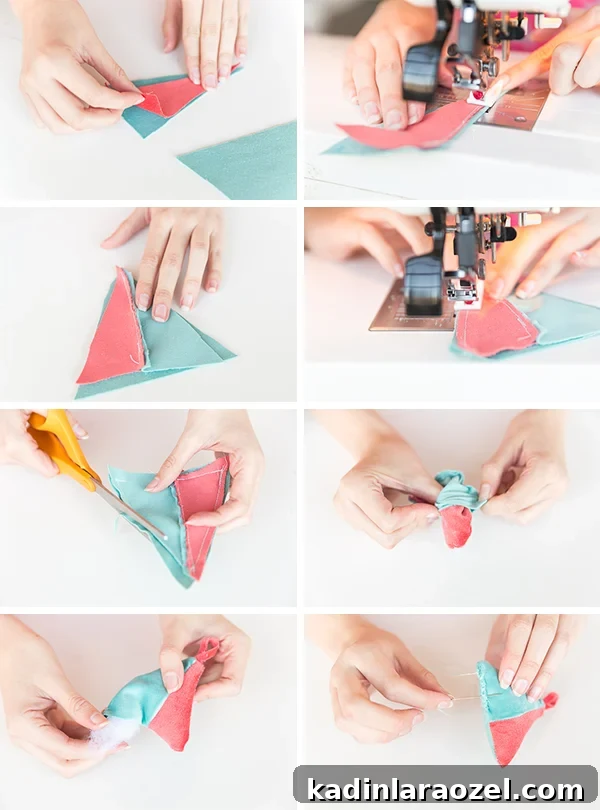 kadinlaraozel.com