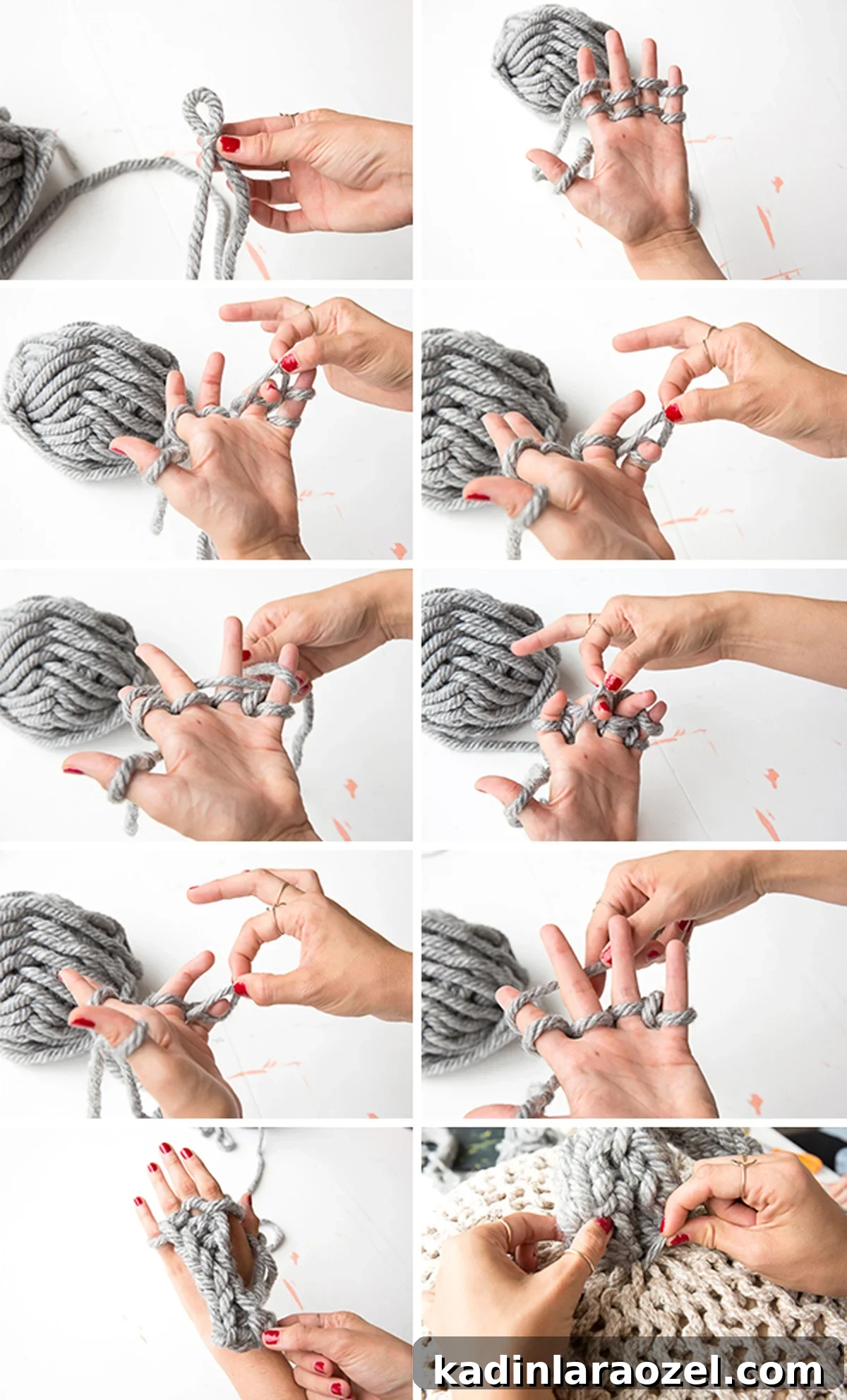 kadinlaraozel.com